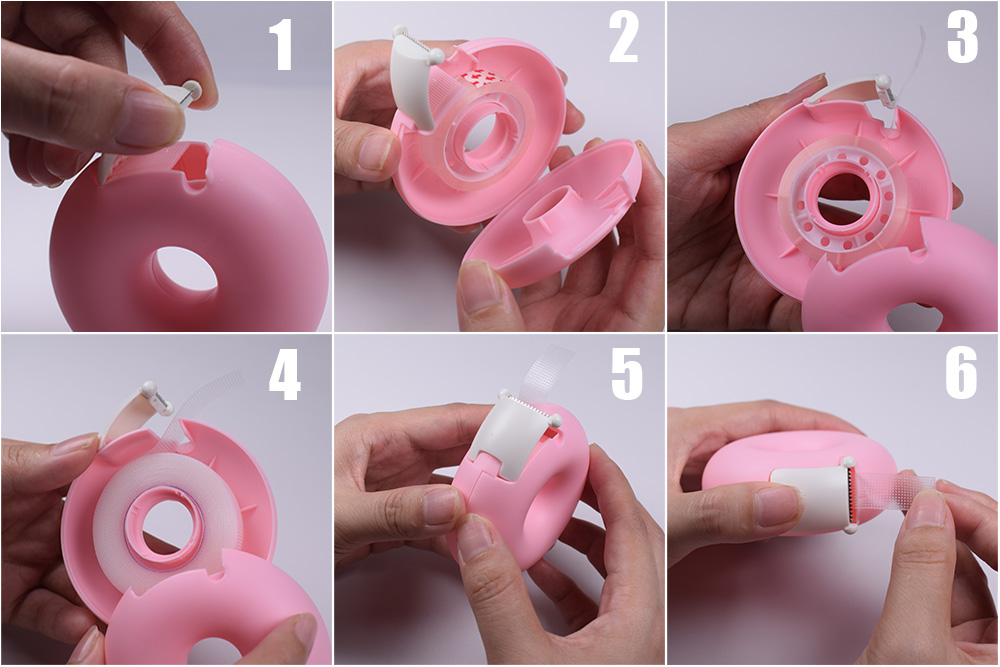 1

2

3

4

5

6